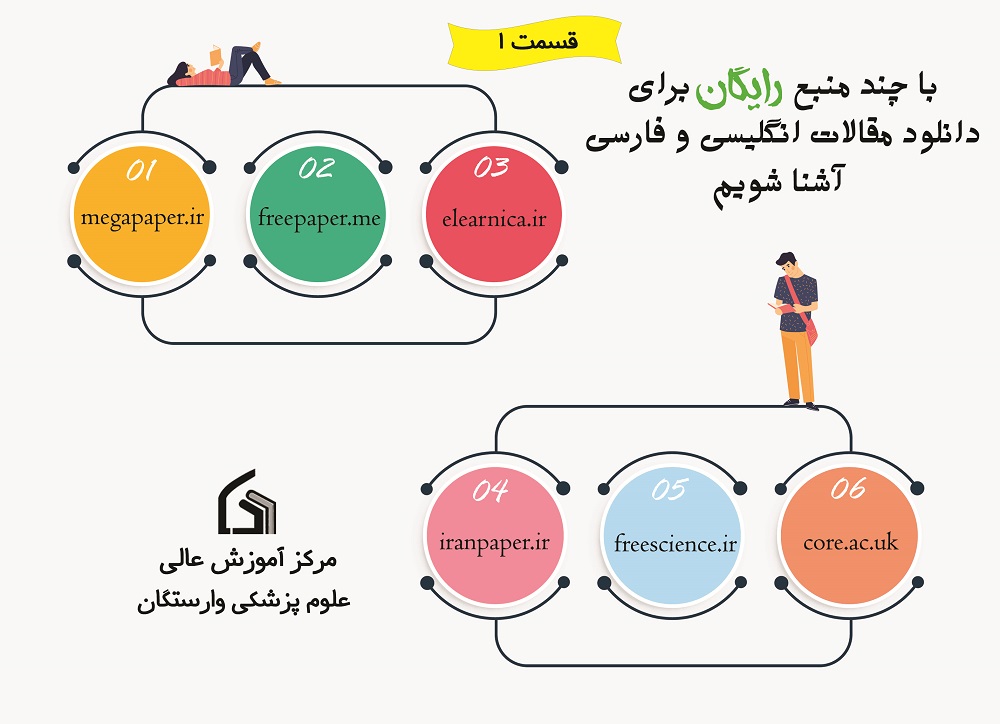 قسمت ۱

با چند منبع رایگان برای دانلود مقالات انگلیسی و فارسی آشنا شویم

01
megapaper.ir

02
freepaper.me

03
elearnica.ir

04
iranpaper.ir

05
freescience.ir

06
core.ac.uk

مرکز آموزش عالی
علوم پزشکی وارستگان